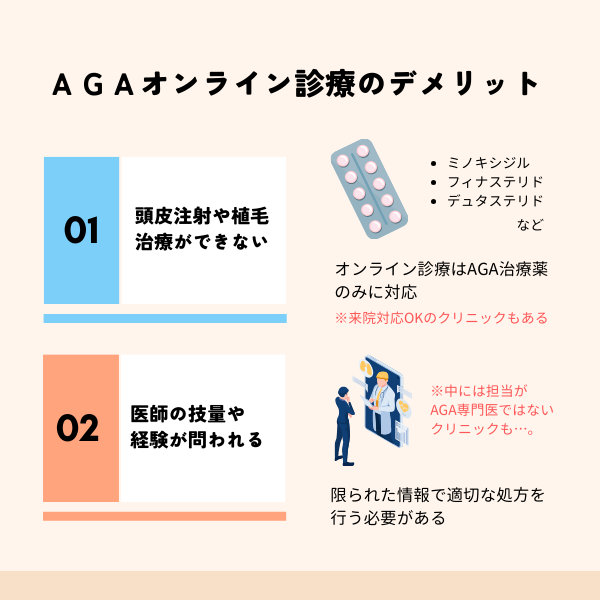 AGAオンライン診療のデメリット

01

頭皮注射や植毛治療ができない

- ミノキシジル
- フィナステリド
- デュタステリド

など

オンライン診療はAGA治療薬のみに対応

※来院対応OKのクリニックもある

02

医師の技量や経験が問われる

※中には担当がAGA専門医ではないクリニックも…。

限られた情報で適切な処方を行う必要がある