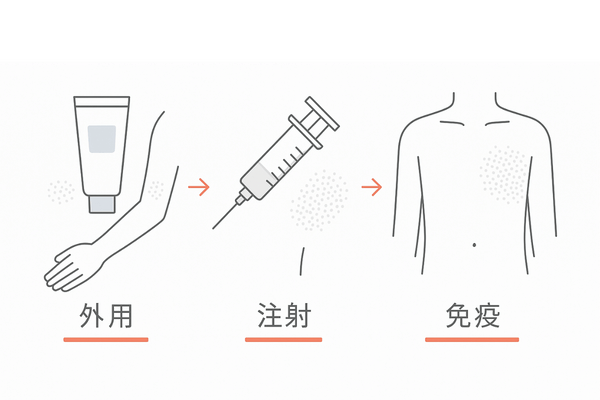 外用

注射

免疫