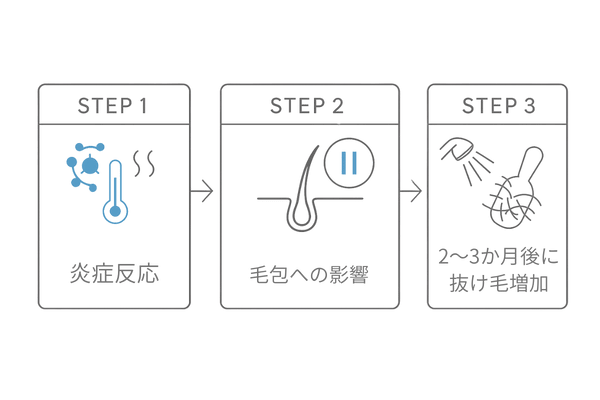 STEP 1

炎症反応

STEP 2

毛包への影響

STEP 3

2〜3か月後に抜け毛増加