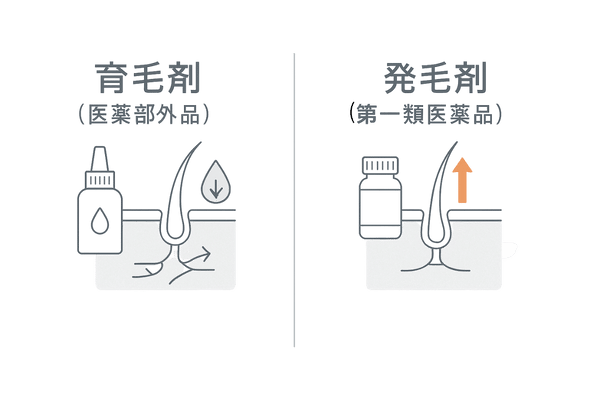 育毛剤
（医薬部外品）

発毛剤
（第一類医薬品）