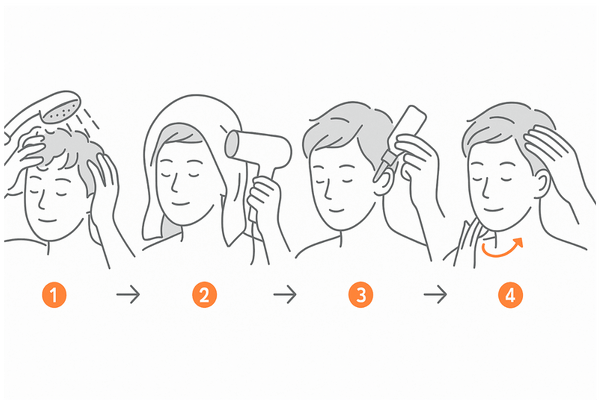 1 → 2 → 3 → 4