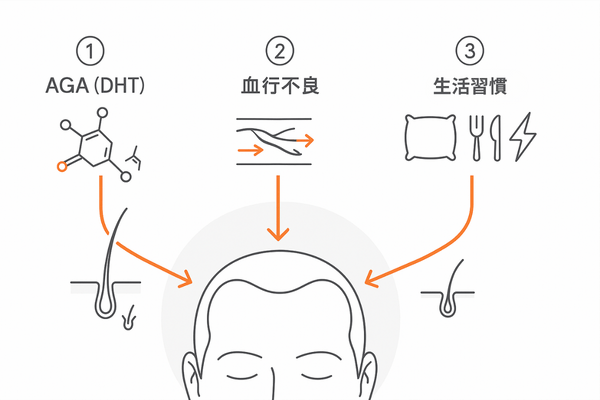 ①
AGA (DHT)

②
血行不良

③
生活習慣