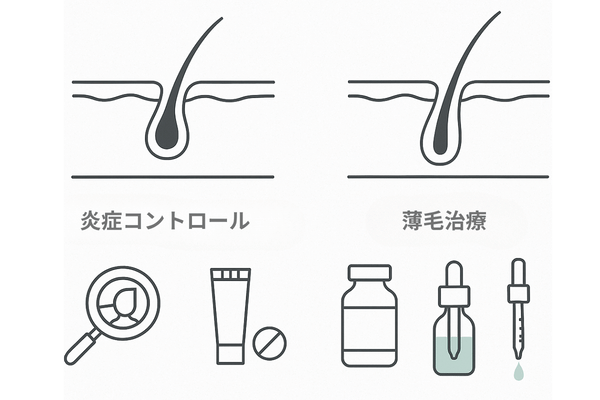 炎症コントロール

薄毛治療