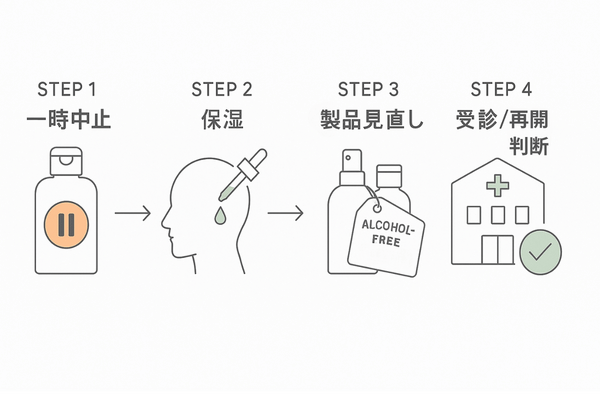 STEP 1
一時中止

STEP 2
保湿

STEP 3
製品見直し

ALCOHOL-FREE

STEP 4
受診/再開判断