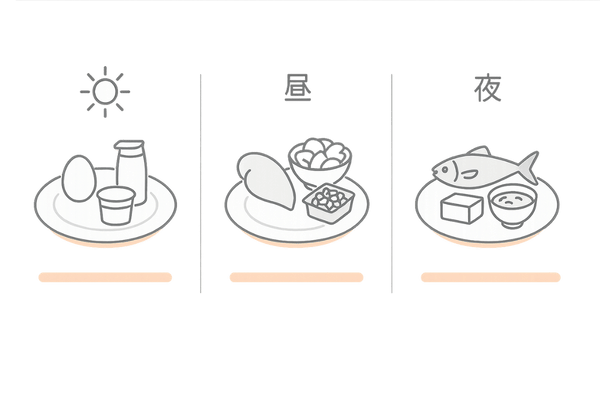 昼

夜