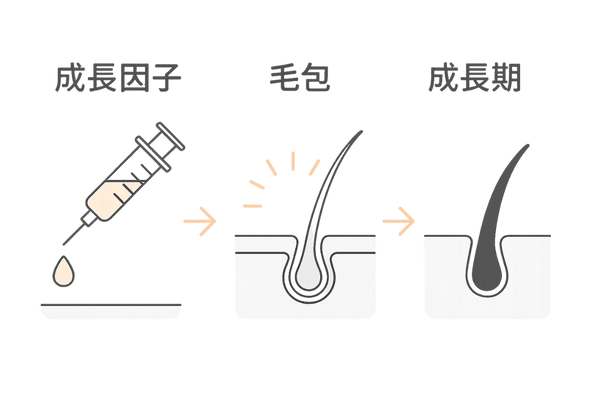 成長因子

毛包

成長期