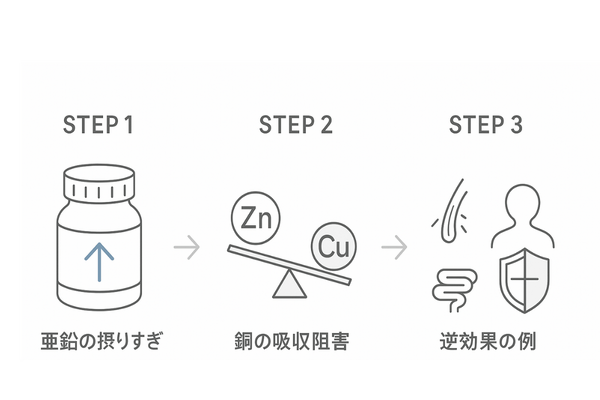 STEP 1

亜鉛の摂りすぎ

STEP 2

Zn

Cu

銅の吸収阻害

STEP 3

逆効果の例