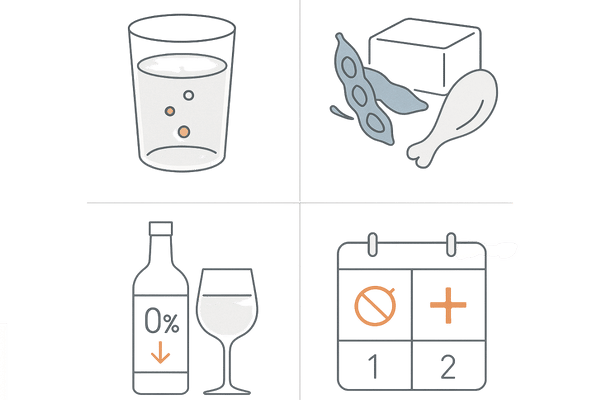 0%

1 2