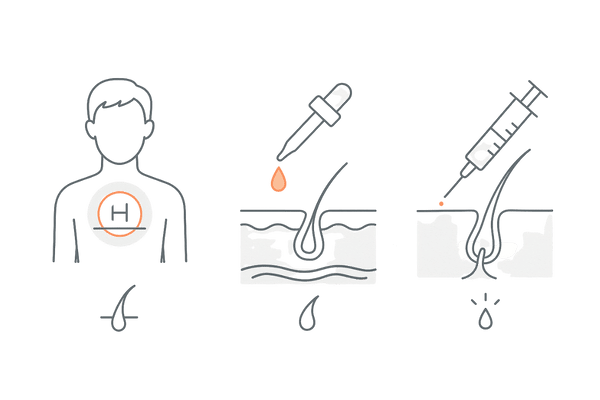 H