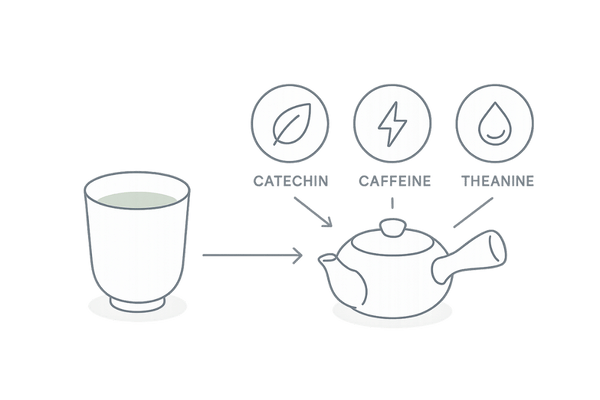 CATECHIN
CAFFEINE
THEANINE