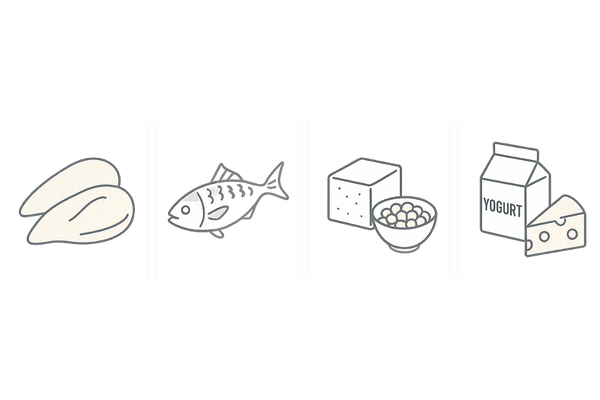 YOGURT