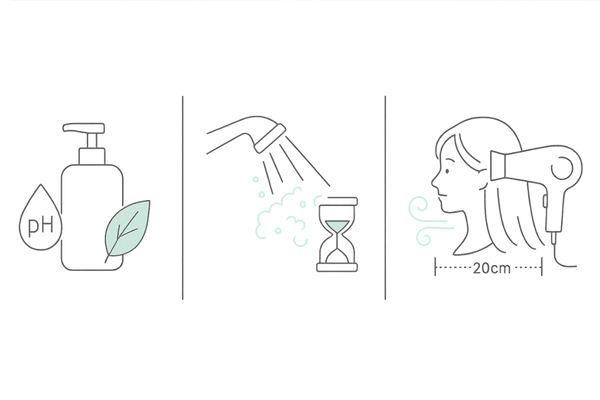 pH

20cm