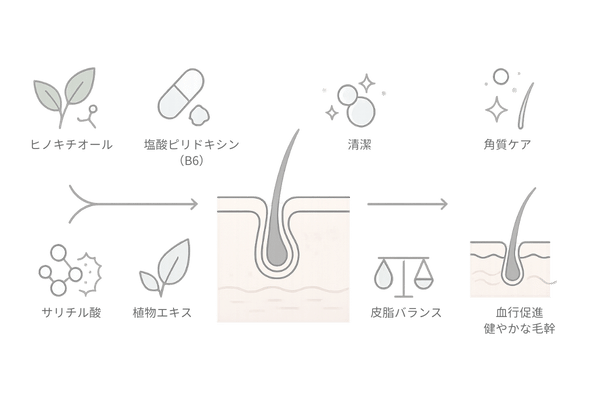 ヒノキチオール

塩酸ピリドキシン
（B6）

清潔

角質ケア

サリチル酸

植物エキス

皮脂バランス

血行促進
健やかな毛幹