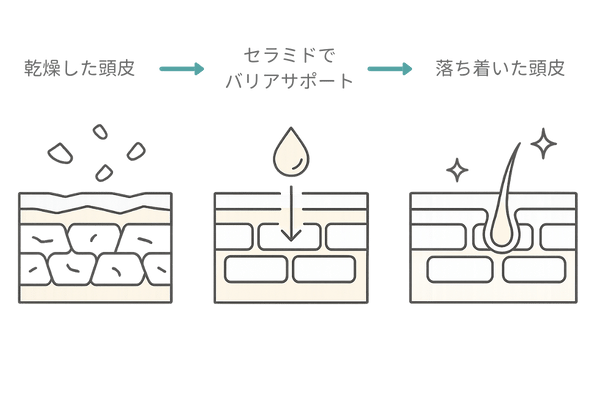 乾燥した頭皮

セラミドで
バリアサポート

落ち着いた頭皮